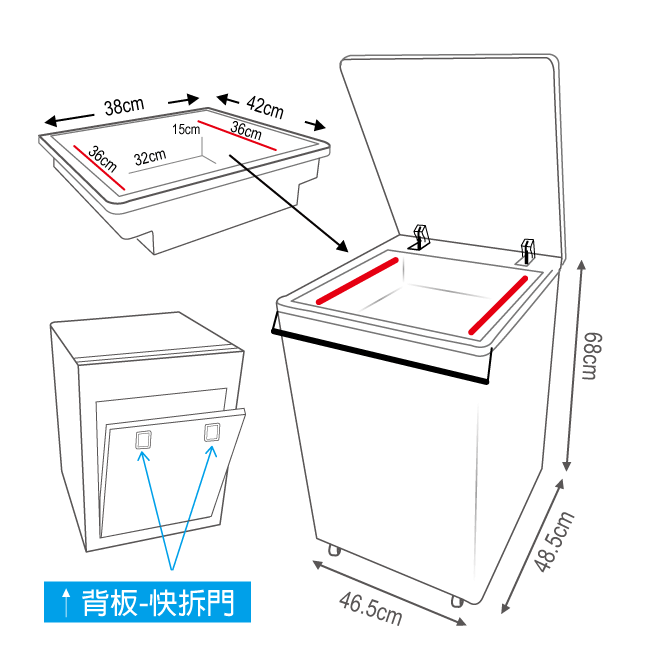 38cm
42cm
15cm
36cm
36cm
32cm
68cm
48.5cm
46.5cm
↑ 背板-快拆門