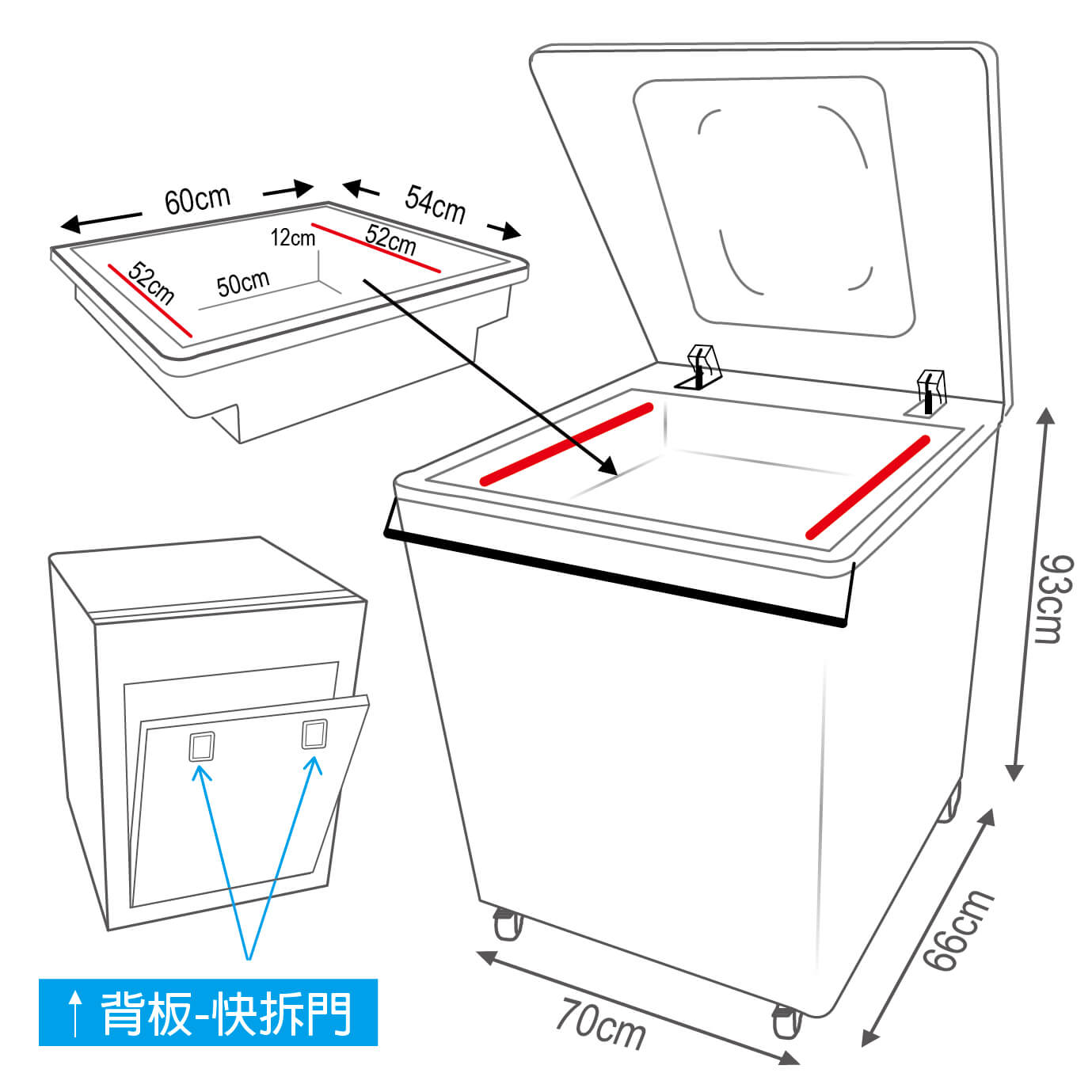 60cm
54cm
12cm
52cm
52cm
50cm
93cm
66cm
70cm
↑ 背板-快拆門